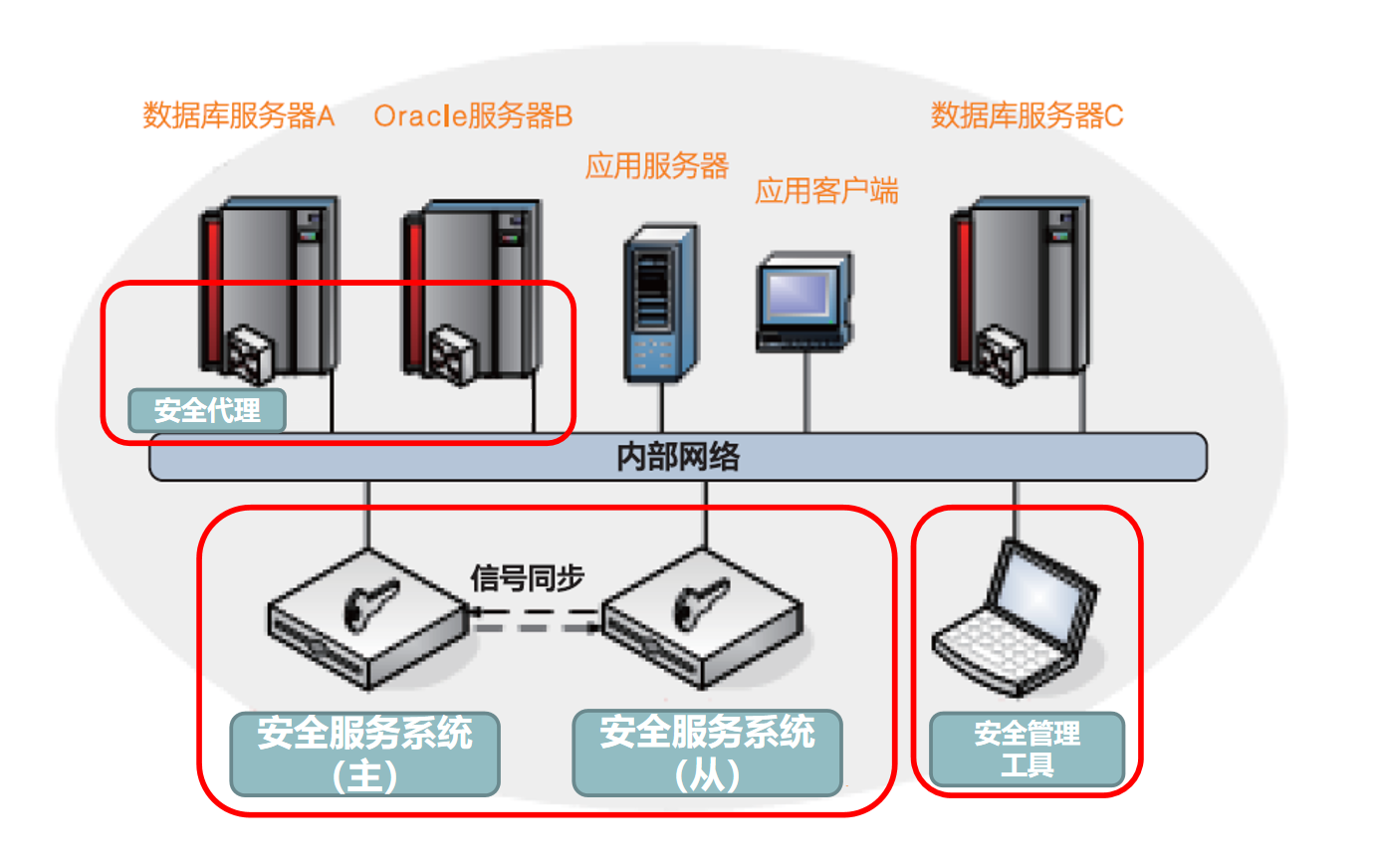 数据库服务器A

Oracle服务器B

应用服务器

应用客户端

数据库服务器C

安全代理

内部网络

信号同步

安全服务系统（主）

安全服务系统（从）

安全管理工具